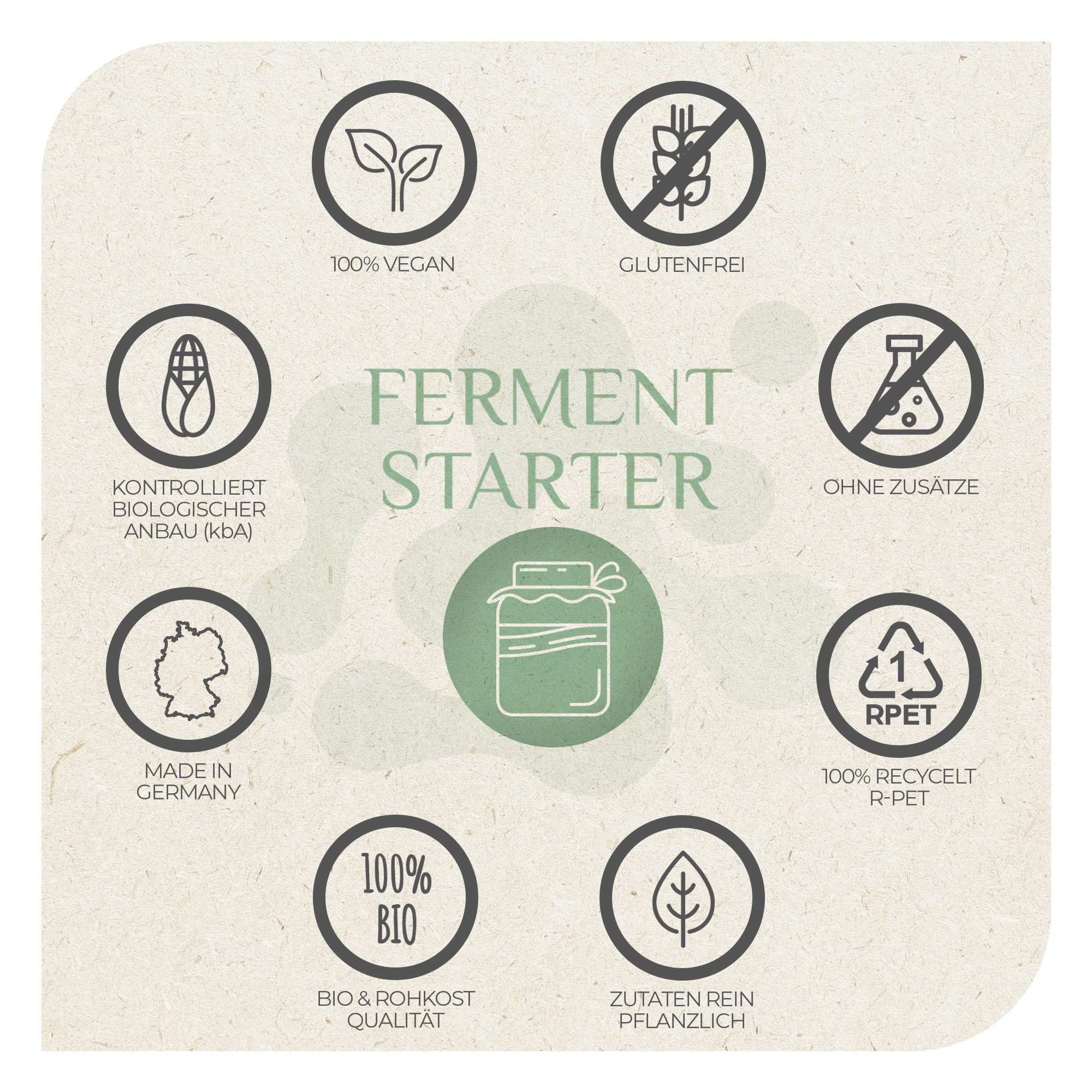 100% VEGAN

GLUTENFREI

KONTROLLIERT BIOLOGISCHER ANBAU (kbA)

FERMENT STARTER

OHNE ZUSÄTZE

MADE IN GERMANY

1
RPET

100% RECYCELT R-PET

100% BIO

BIO & ROHKOST QUALITÄT

ZUTATEN REIN PFLANZLICH